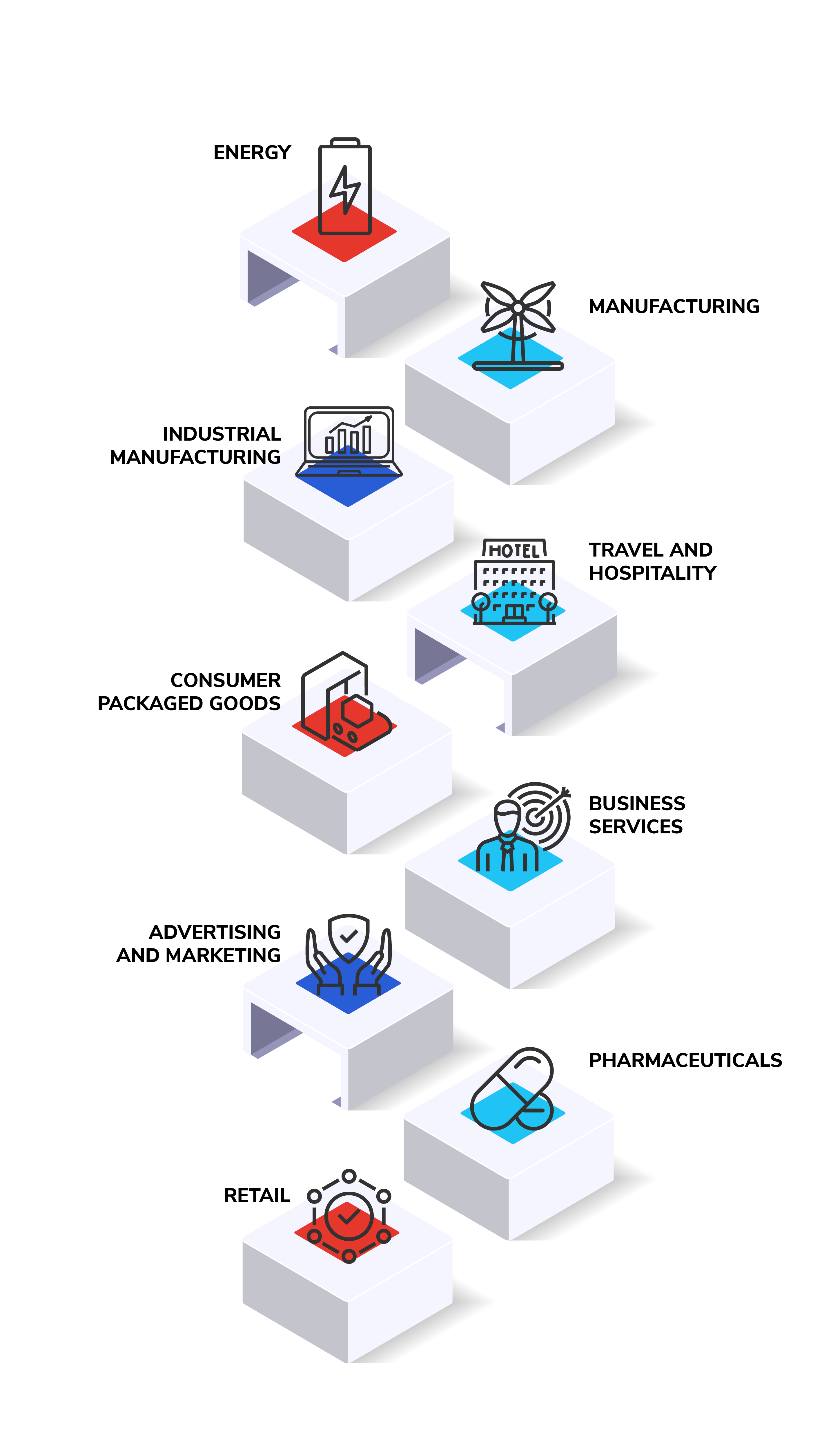 ENERGY

MANUFACTURING

INDUSTRIAL MANUFACTURING

HOTEL

TRAVEL AND HOSPITALITY

CONSUMER PACKAGED GOODS

BUSINESS SERVICES

ADVERTISING AND MARKETING

PHARMACEUTICALS

RETAIL